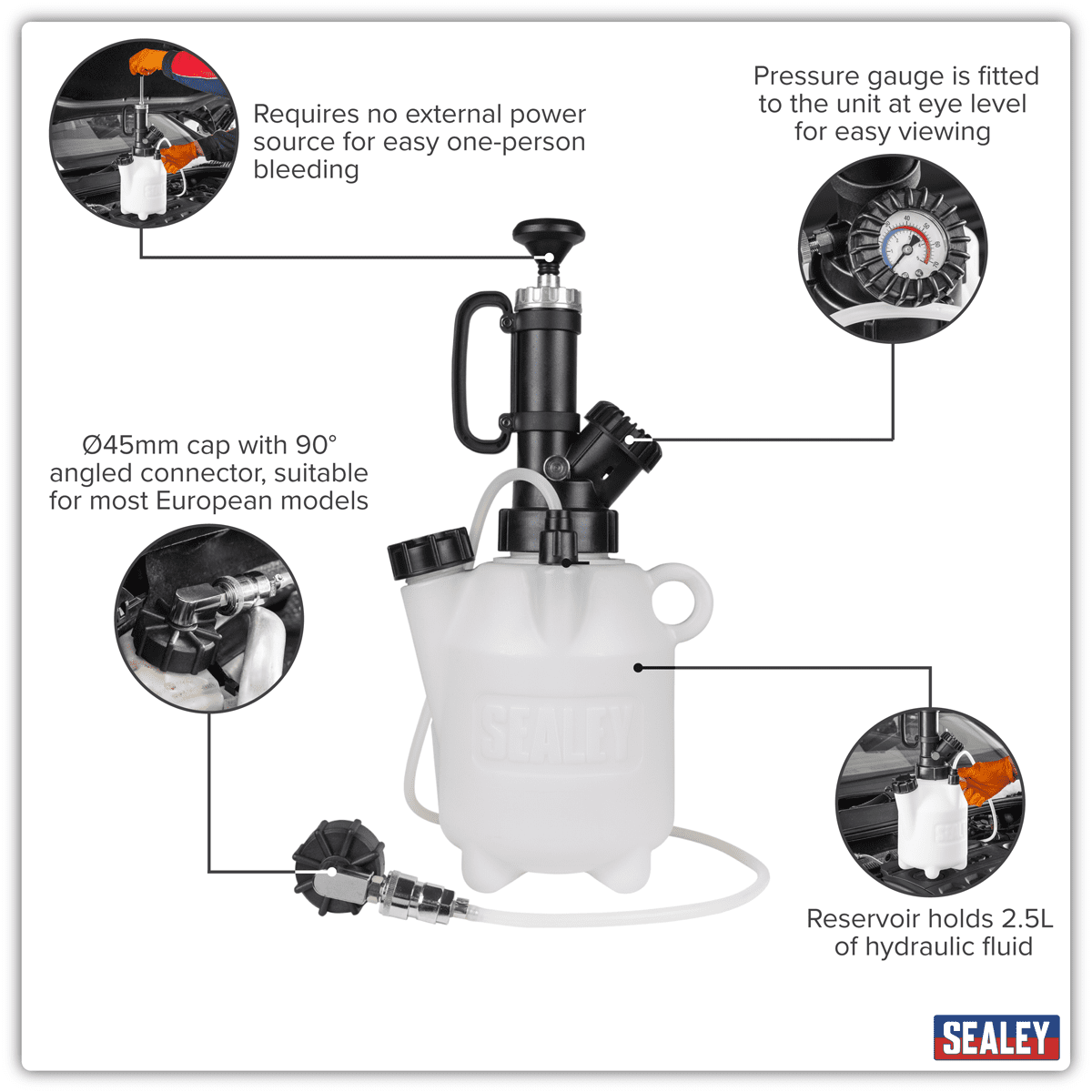 Requires no external power source for easy one-person bleeding

Pressure gauge is fitted to the unit at eye level for easy viewing

Ø45mm cap with 90° angled connector, suitable for most European models

SEALEY

Reservoir holds 2.5L of hydraulic fluid

SEALEY